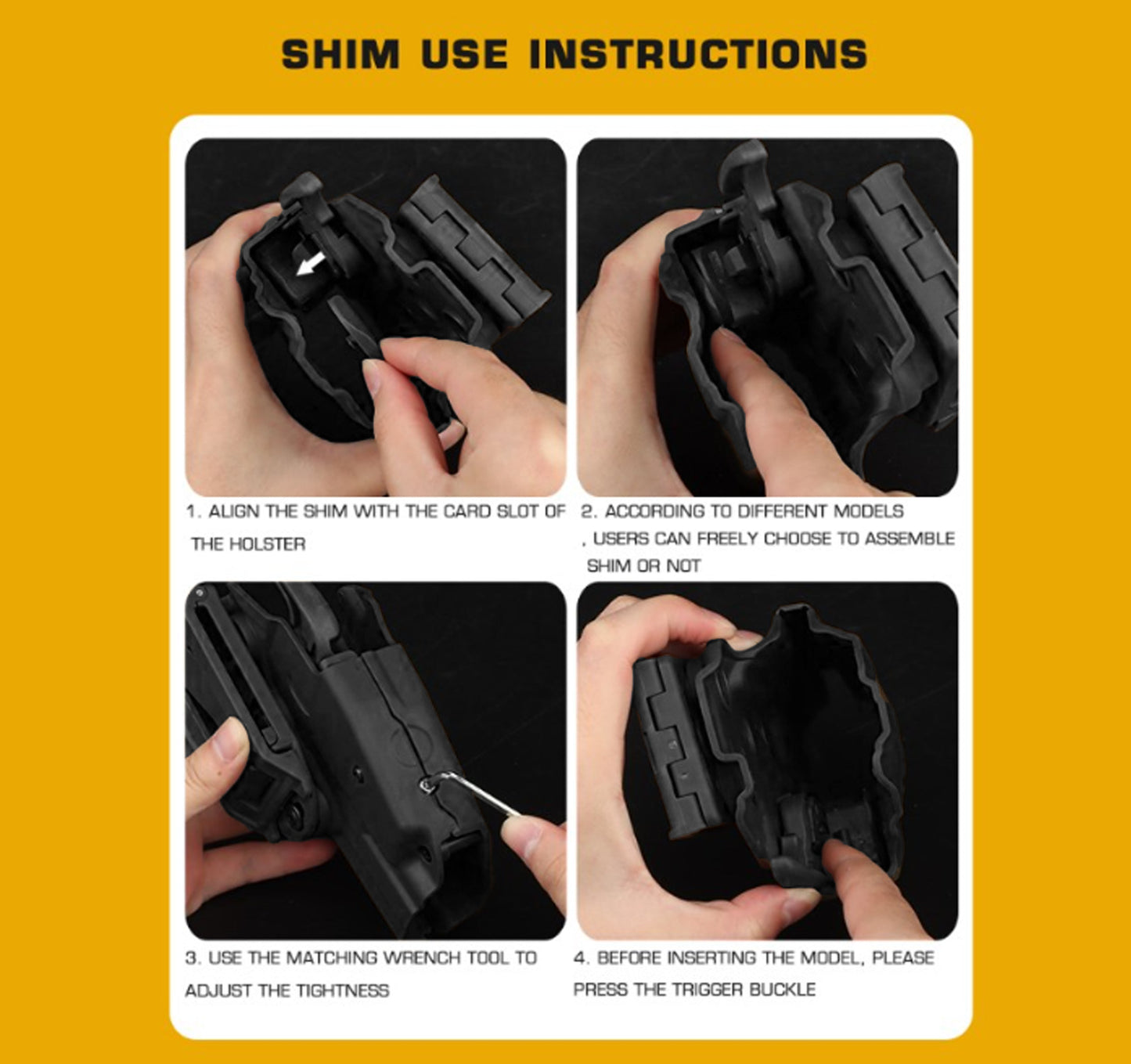 SHIM USE INSTRUCTIONS

1. ALIGN THE SHIM WITH THE CARD SLOT OF THE HOLSTER

2. ACCORDING TO DIFFERENT MODELS , USERS CAN FREELY CHOOSE TO ASSEMBLE SHIM OR NOT

3. USE THE MATCHING WRENCH TOOL TO ADJUST THE TIGHTNESS

4. BEFORE INSERTING THE MODEL, PLEASE PRESS THE TRIGGER BUCKLE