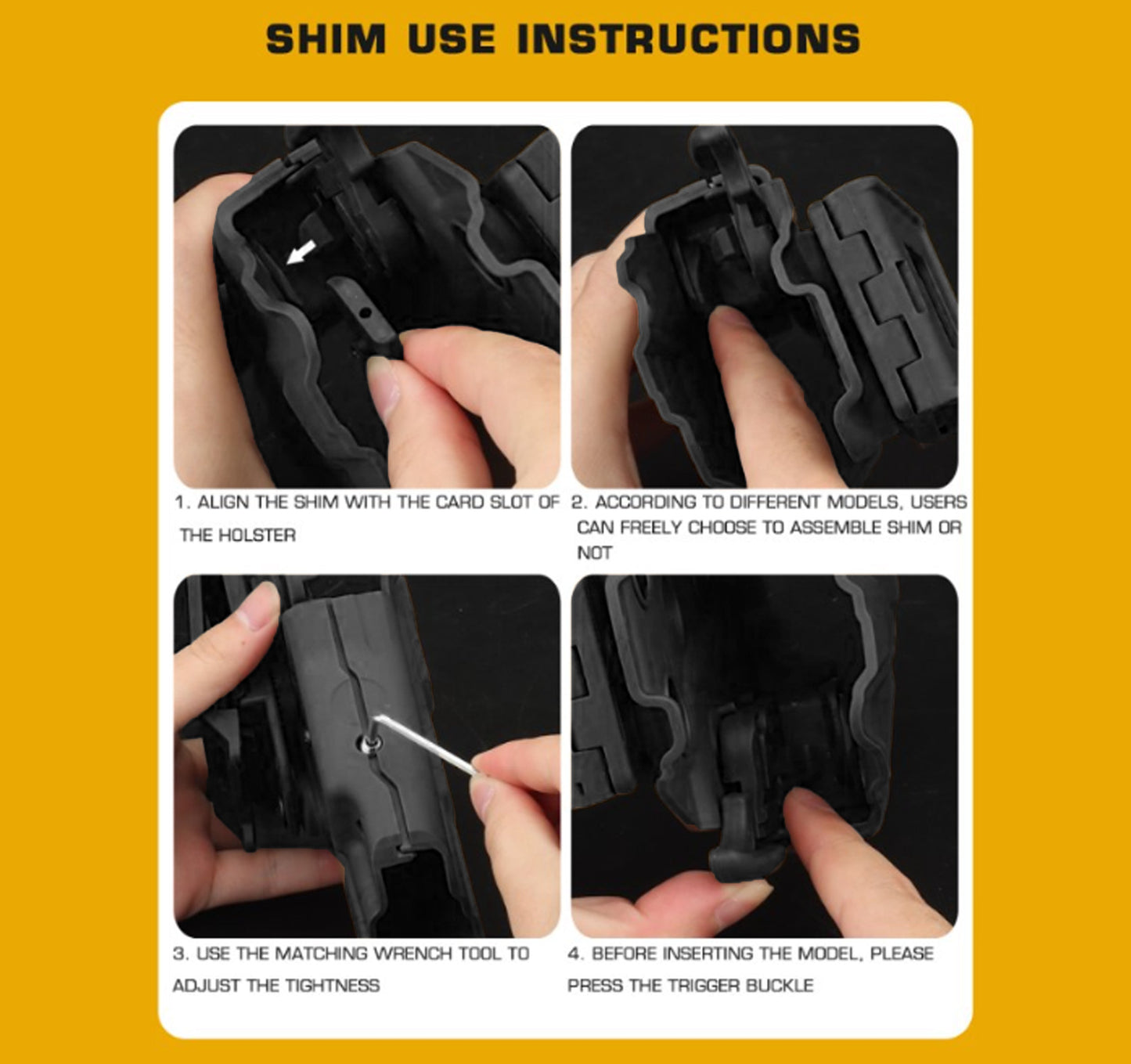 SHIM USE INSTRUCTIONS

1. ALIGN THE SHIM WITH THE CARD SLOT OF THE HOLSTER

2. ACCORDING TO DIFFERENT MODELS, USERS CAN FREELY CHOOSE TO ASSEMBLE SHIM OR NOT

3. USE THE MATCHING WRENCH TOOL TO ADJUST THE TIGHTNESS

4. BEFORE INSERTING THE MODEL, PLEASE PRESS THE TRIGGER BUCKLE