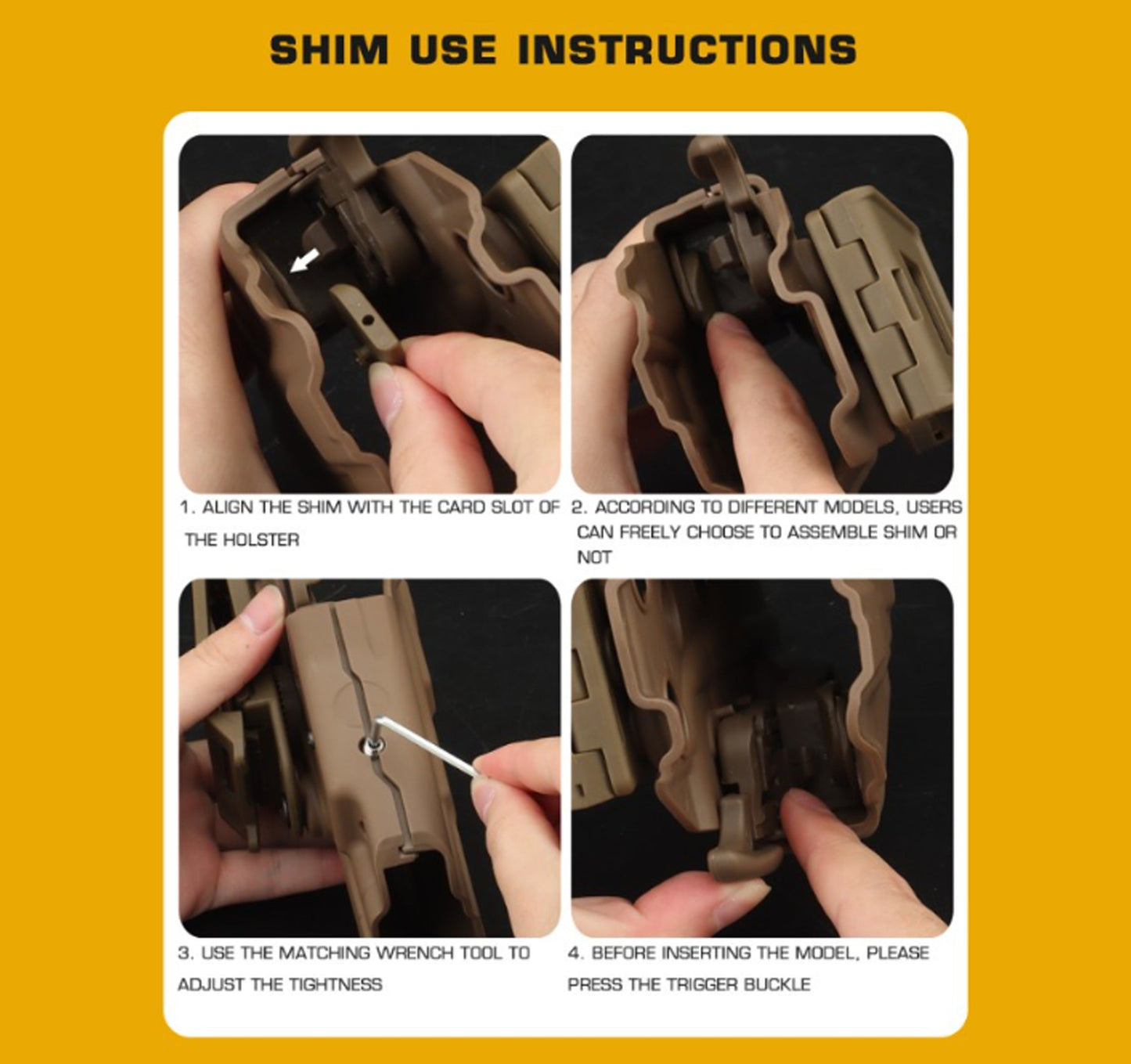 SHIM USE INSTRUCTIONS

1. ALIGN THE SHIM WITH THE CARD SLOT OF THE HOLSTER

2. ACCORDING TO DIFFERENT MODELS, USERS CAN FREELY CHOOSE TO ASSEMBLE SHIM OR NOT

3. USE THE MATCHING WRENCH TOOL TO ADJUST THE TIGHTNESS

4. BEFORE INSERTING THE MODEL, PLEASE PRESS THE TRIGGER BUCKLE