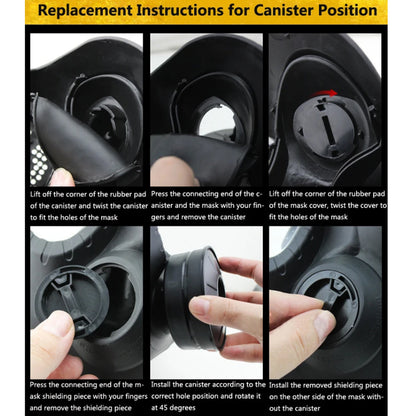 Replacement Instructions for Canister Position

Lift off the corner of the rubber pad of the canister and twist the canister to fit the holes of the mask

Press the connecting end of the canister and the mask with your fingers and remove the canister

Lift off the corner of the rubber pad of the mask cover, twist the cover to fit the holes of the mask

Press the connecting end of the mask shielding piece with your fingers and remove the shielding piece

Install the canister according to the correct hole position and rotate it at 45 degrees

Install the removed shielding piece on the other side of the mask without the canister