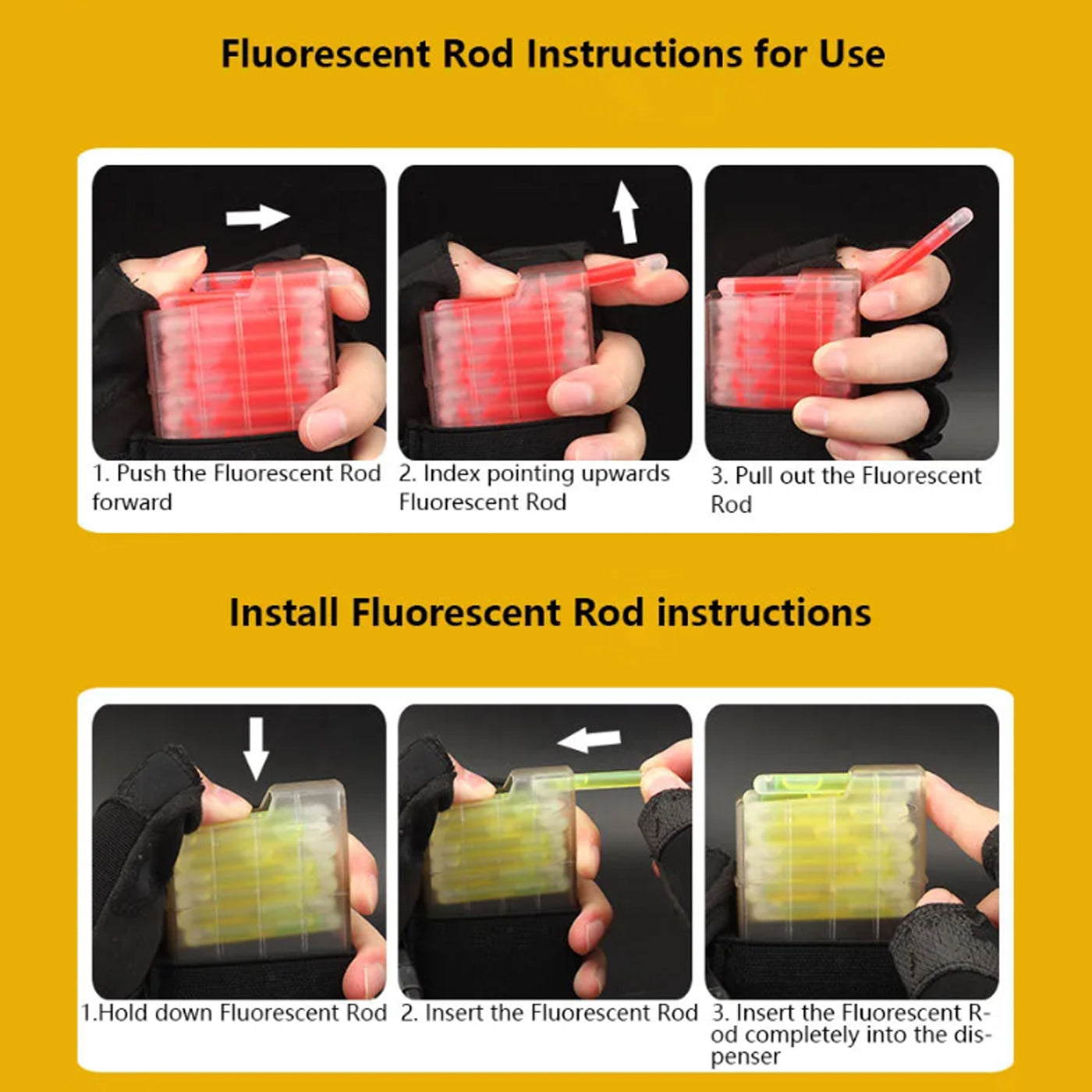 Fluorescent Rod Instructions for Use

1. Push the Fluorescent Rod forward

2. Index pointing upwards Fluorescent Rod

3. Pull out the Fluorescent Rod

Install Fluorescent Rod instructions

1.Hold down Fluorescent Rod

2. Insert the Fluorescent Rod

3. Insert the Fluorescent Rod completely into the dispenser