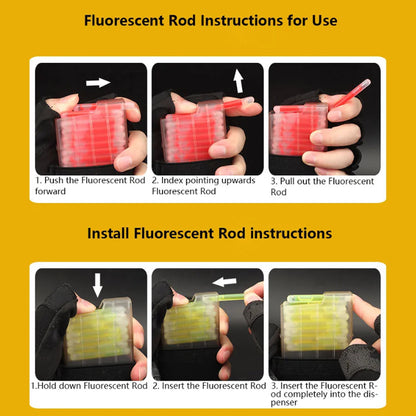 Fluorescent Rod Instructions for Use

1. Push the Fluorescent Rod forward

2. Index pointing upwards Fluorescent Rod

3. Pull out the Fluorescent Rod

Install Fluorescent Rod instructions

1.Hold down Fluorescent Rod

2. Insert the Fluorescent Rod

3. Insert the Fluorescent Rod completely into the dispenser