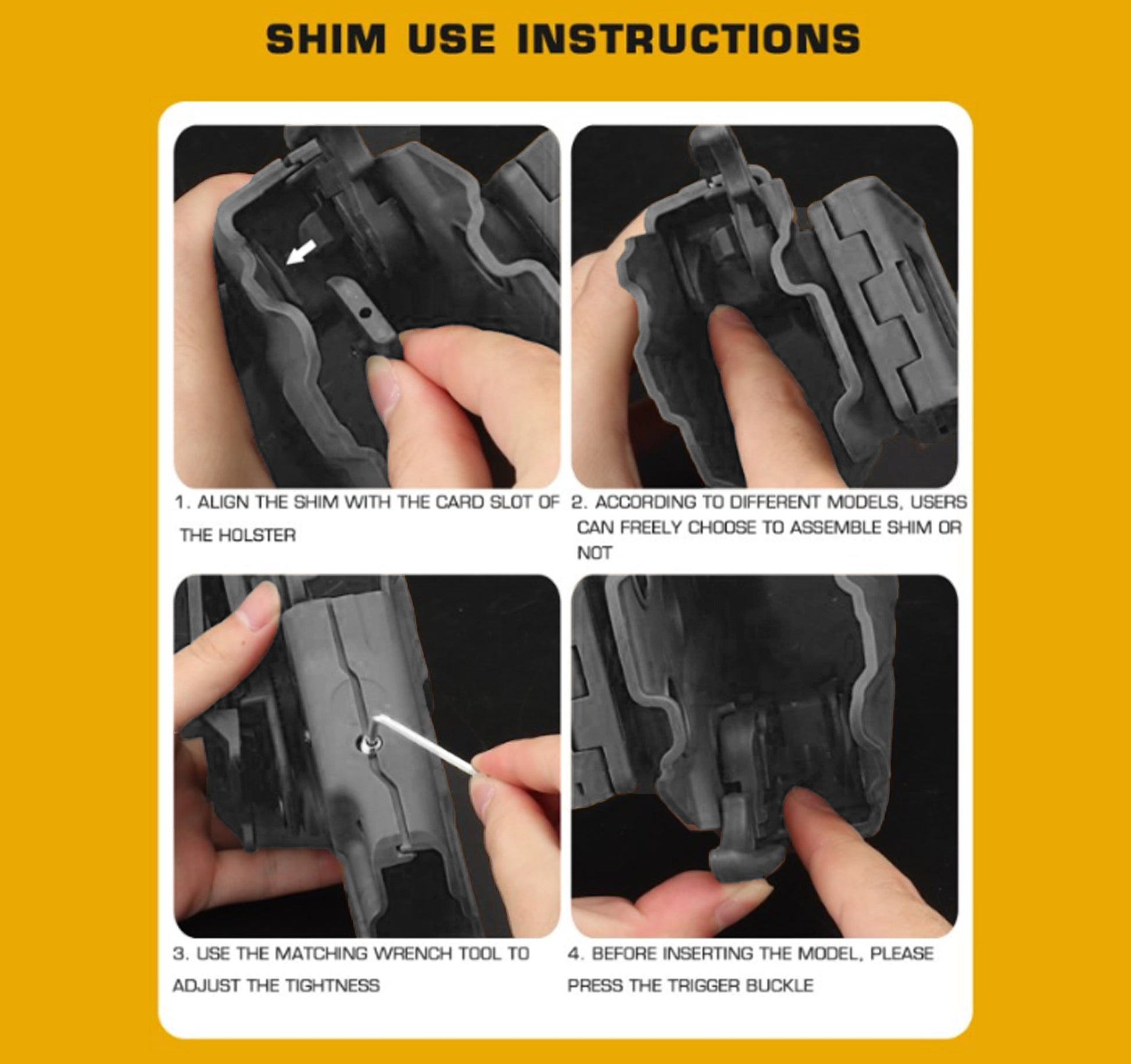 SHIM USE INSTRUCTIONS

1. ALIGN THE SHIM WITH THE CARD SLOT OF THE HOLSTER

2. ACCORDING TO DIFFERENT MODELS, USERS CAN FREELY CHOOSE TO ASSEMBLE SHIM OR NOT

3. USE THE MATCHING WRENCH TOOL TO ADJUST THE TIGHTNESS

4. BEFORE INSERTING THE MODEL, PLEASE PRESS THE TRIGGER BUCKLE