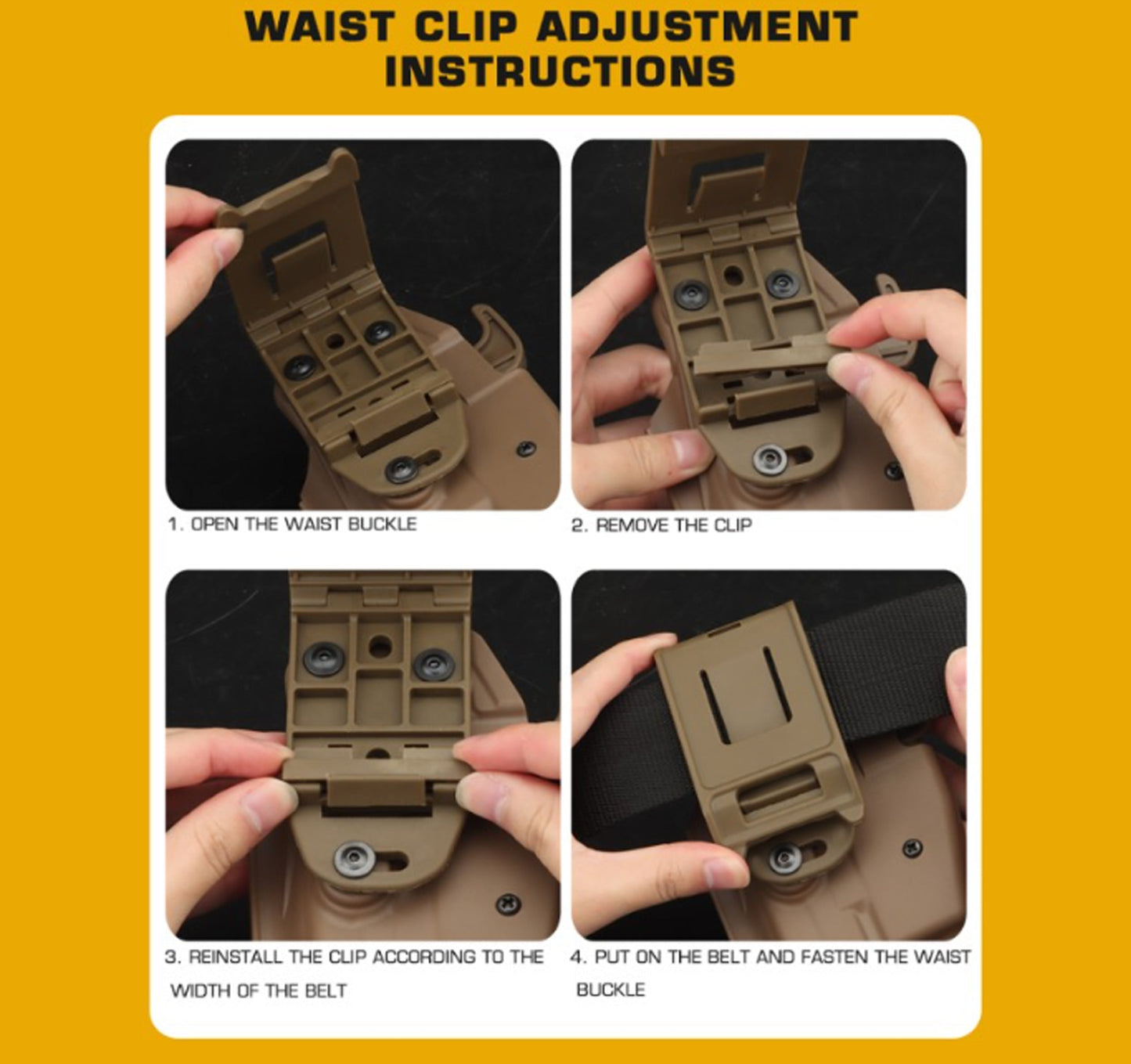 WAIST CLIP ADJUSTMENT INSTRUCTIONS

1. OPEN THE WAIST BUCKLE

2. REMOVE THE CLIP

3. REINSTALL THE CLIP ACCORDING TO THE WIDTH OF THE BELT

4. PUT ON THE BELT AND FASTEN THE WAIST BUCKLE