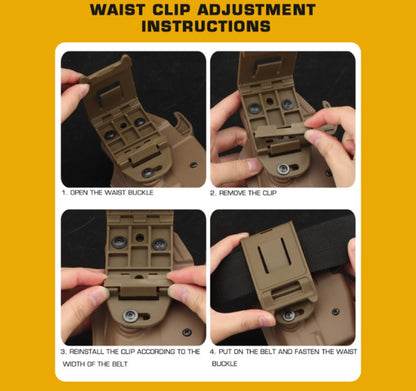 WAIST CLIP ADJUSTMENT INSTRUCTIONS

1. OPEN THE WAIST BUCKLE

2. REMOVE THE CLIP

3. REINSTALL THE CLIP ACCORDING TO THE WIDTH OF THE BELT

4. PUT ON THE BELT AND FASTEN THE WAIST BUCKLE